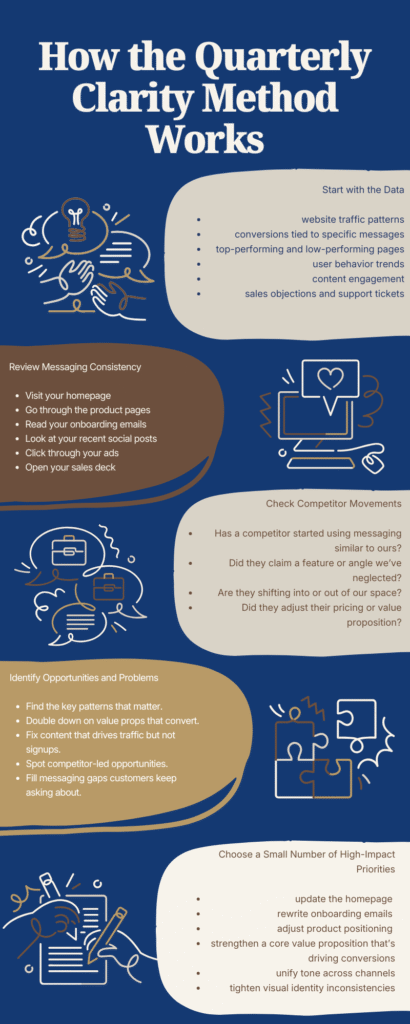 How the Quarterly Clarity Method Works

Start with the Data

- website traffic patterns
- conversions tied to specific messages
- top-performing and low-performing pages
- user behavior trends
- content engagement
- sales objections and support tickets

Review Messaging Consistency

- Visit your homepage
- Go through the product pages
- Read your onboarding emails
- Look at your recent social posts
- Click through your ads
- Open your sales deck

Check Competitor Movements

- Has a competitor started using messaging similar to ours?
- Did they claim a feature or angle we've neglected?
- Are they shifting into or out of our space?
- Did they adjust their pricing or value proposition?

Identify Opportunities and Problems

- Find the key patterns that matter.
- Double down on value props that convert.
- Fix content that drives traffic but not signups.
- Spot competitor-led opportunities.
- Fill messaging gaps customers keep asking about.

Choose a Small Number of High-Impact Priorities

- update the homepage
- rewrite onboarding emails
- adjust product positioning
- strengthen a core value proposition that's driving conversions
- unify tone across channels
- tighten visual identity inconsistencies